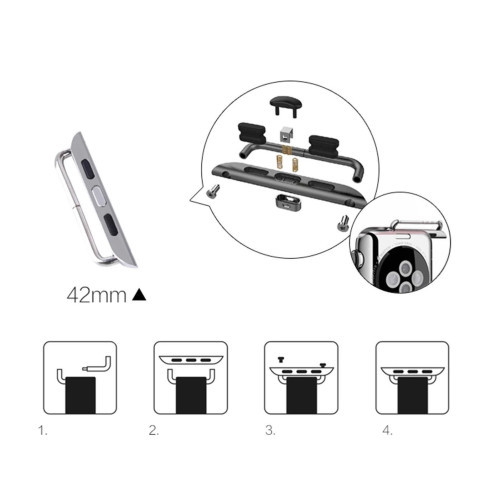 42mm ▲

1.

2.

3.

4.