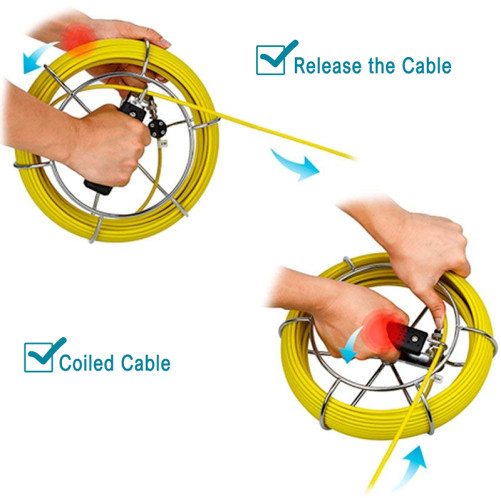 Release the Cable

Coiled Cable