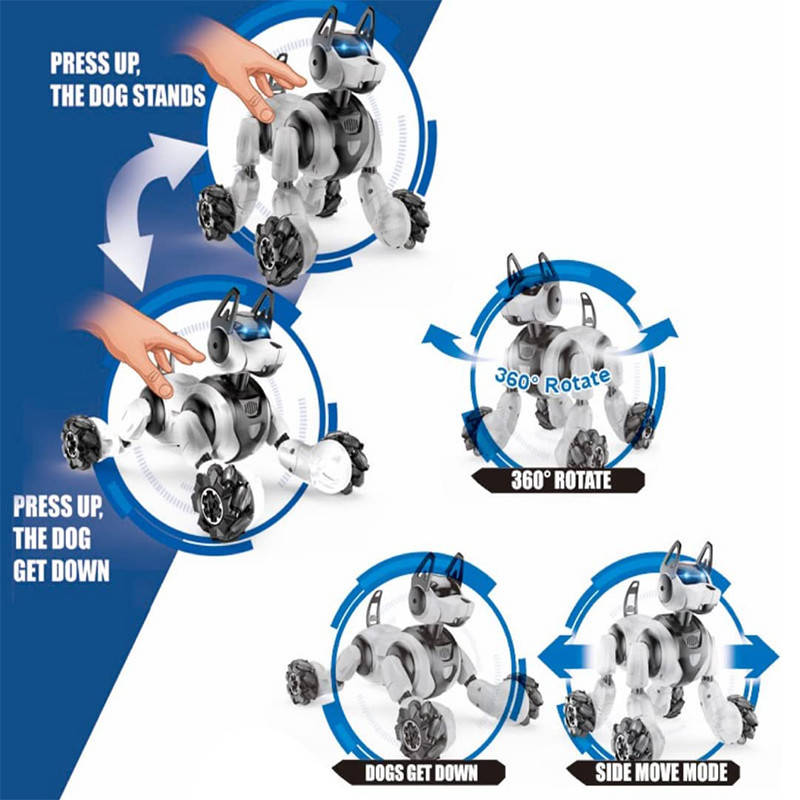 PRESS UP, THE DOG STANDS

PRESS UP, THE DOG GET DOWN

360° Rotate

360° ROTATE

DOGS GET DOWN

SIDE MOVE MODE