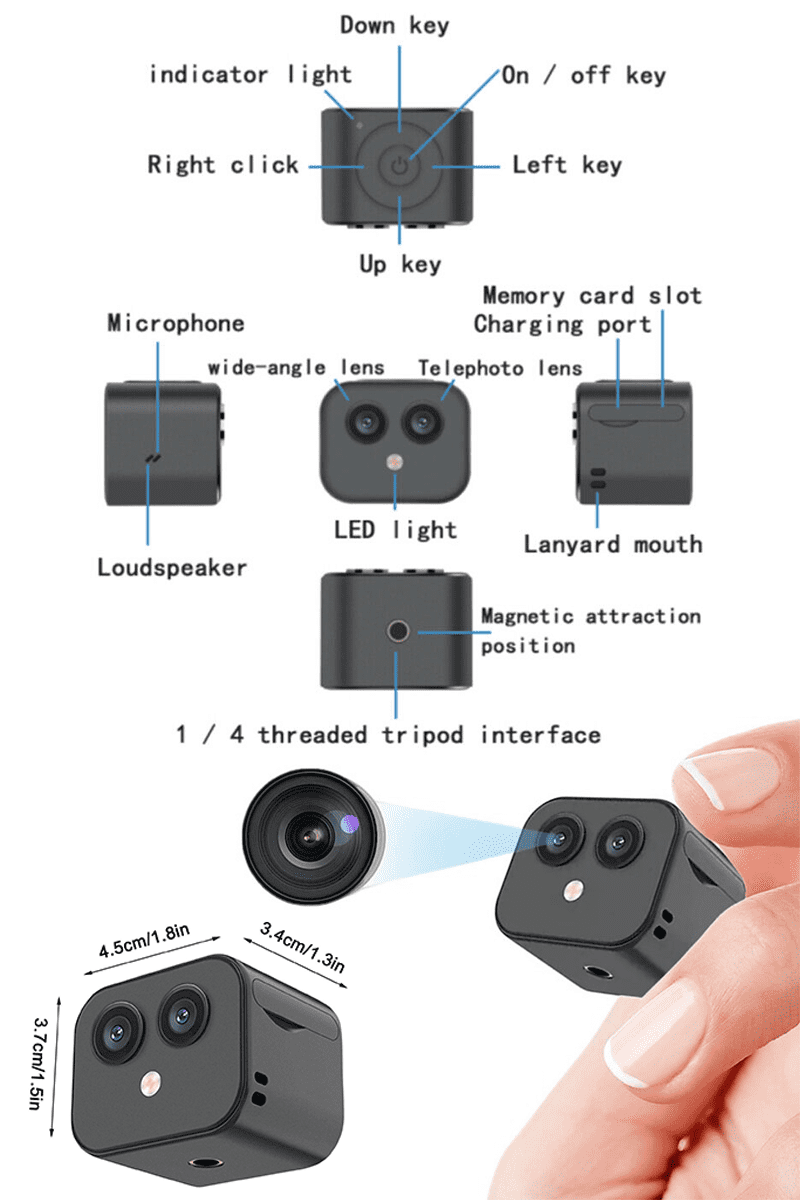 Down key
indicator light
On / off key
Right click
Left key
Up key

Memory card slot
Charging port
Microphone
wide-angle lens
Telephoto lens
LED light
Lanyard mouth
Loudspeaker

Magnetic attraction position
1 / 4 threaded tripod interface

4.5cm/1.8in
3.4cm/1.3in
3.7cm/1.5in