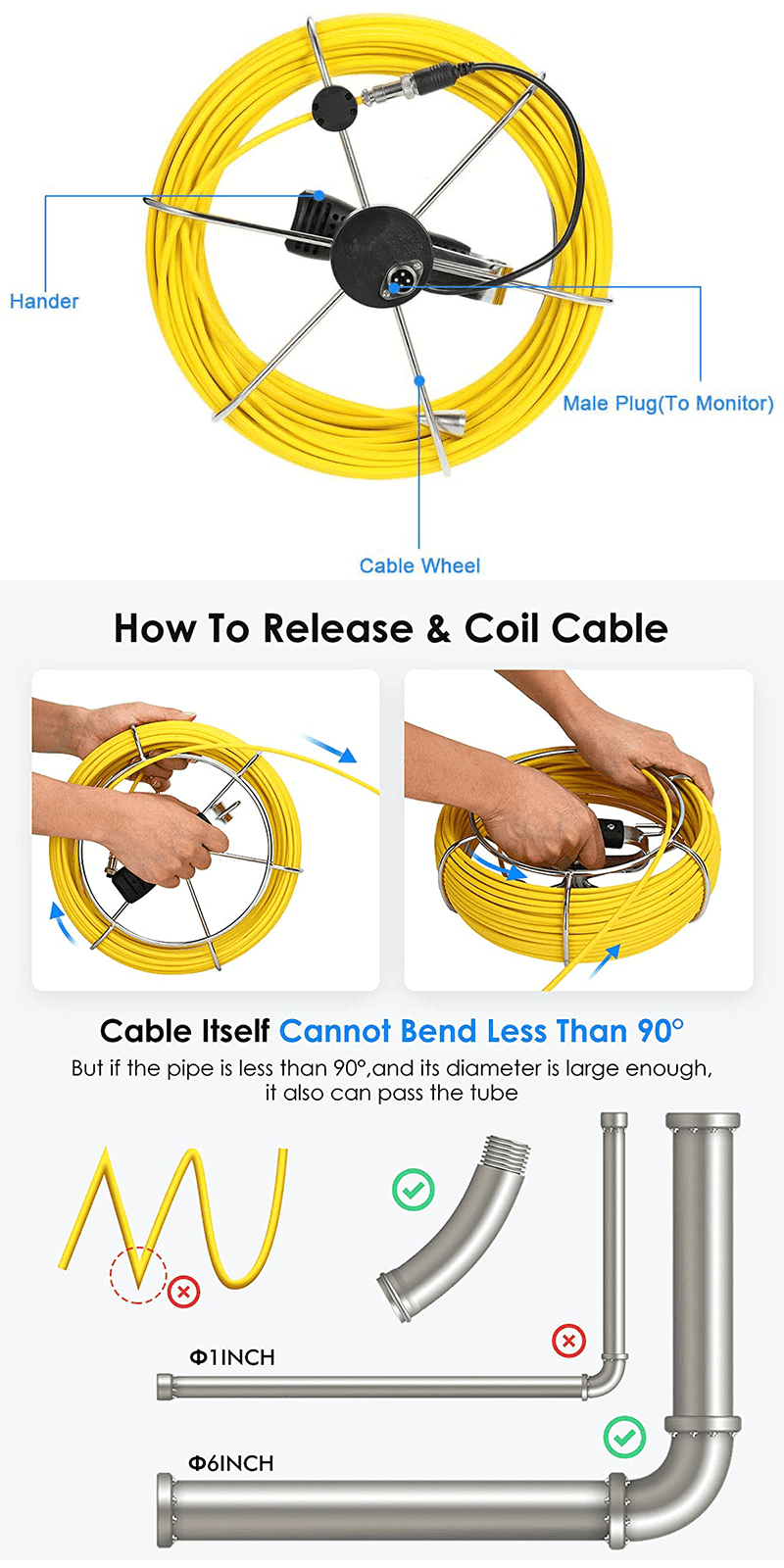 Hander

Male Plug(To Monitor)

Cable Wheel

How To Release & Coil Cable

Cable Itself Cannot Bend Less Than 90°

But if the pipe is less than 90°,and its diameter is large enough, it also can pass the tube

Φ1INCH

Φ6INCH