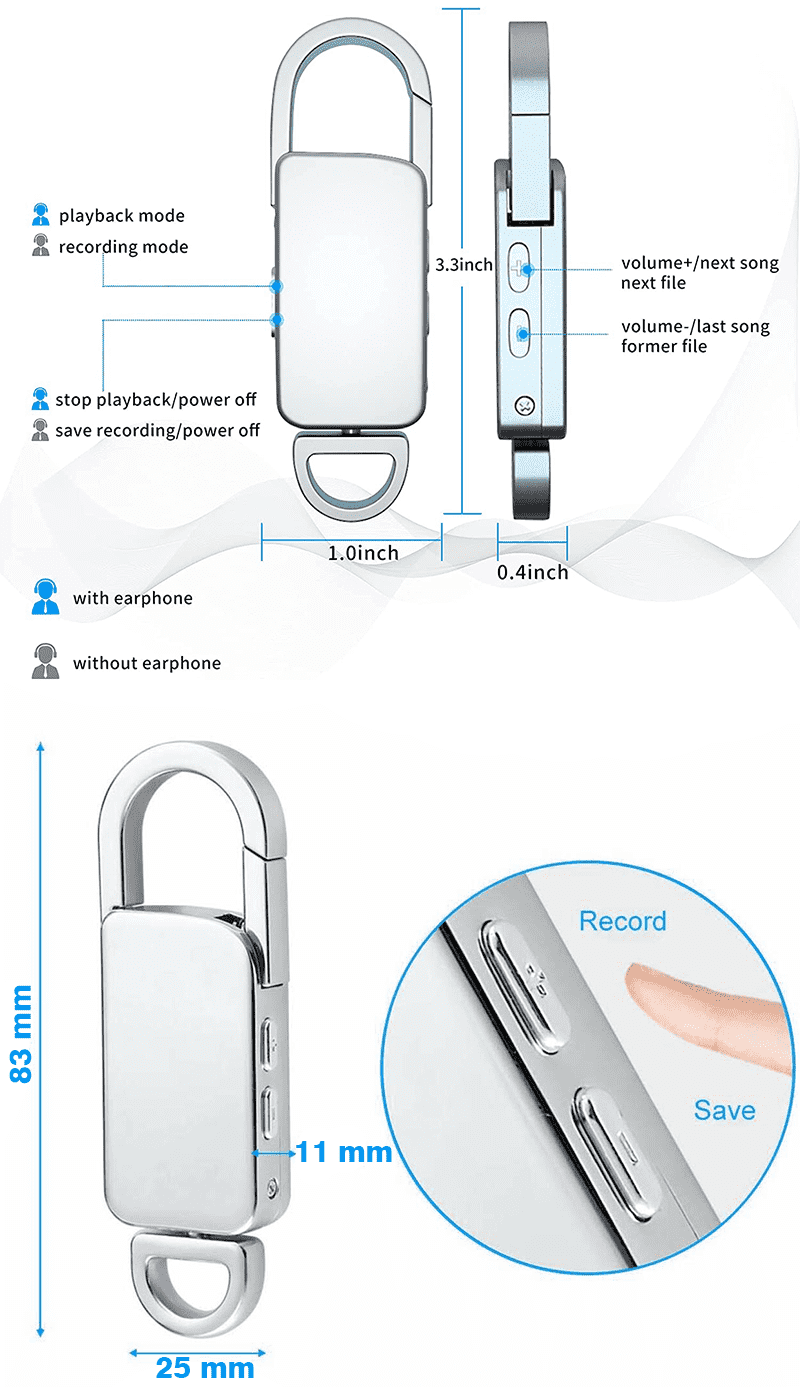 playback mode
recording mode

stop playback/power off
save recording/power off

3.3inch

volume+/next song
next file

volume-/last song
former file

1.0inch

0.4inch

with earphone

without earphone

83 mm

11 mm

25 mm

Record

Save