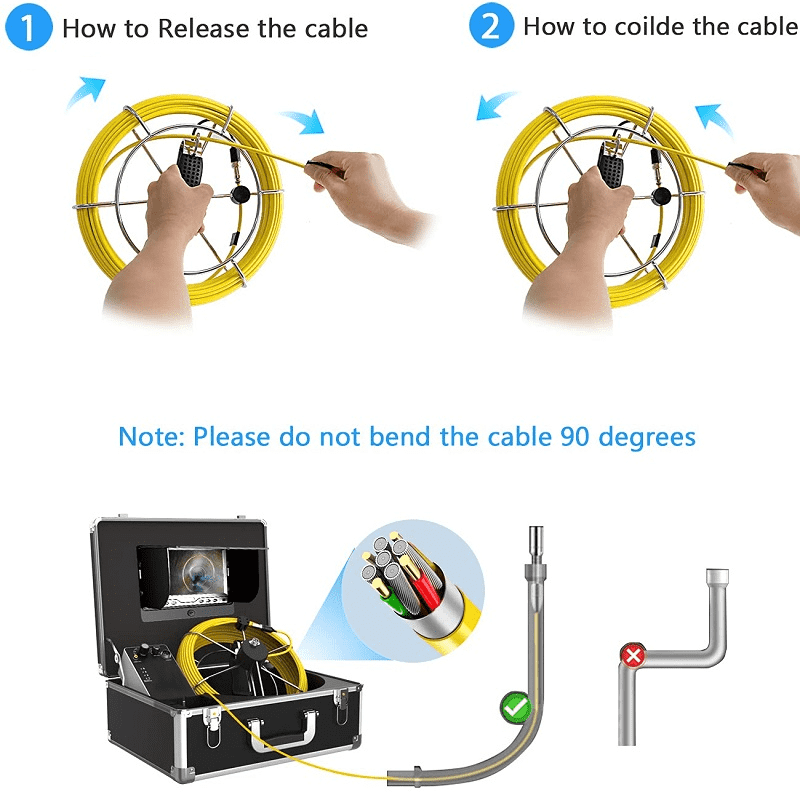 1 How to Release the cable

2 How to coilde the cable

Note: Please do not bend the cable 90 degrees