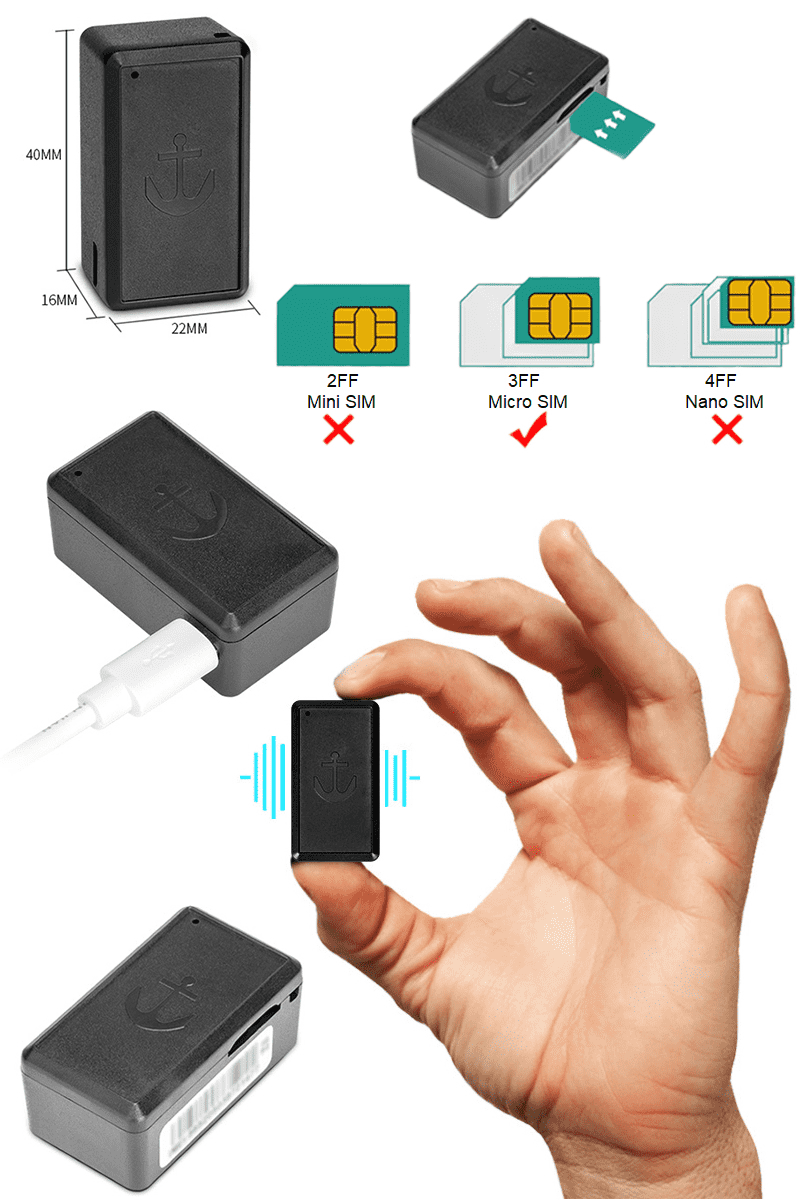 40MM

16MM

22MM

2FF
Mini SIM

3FF
Micro SIM

4FF
Nano SIM