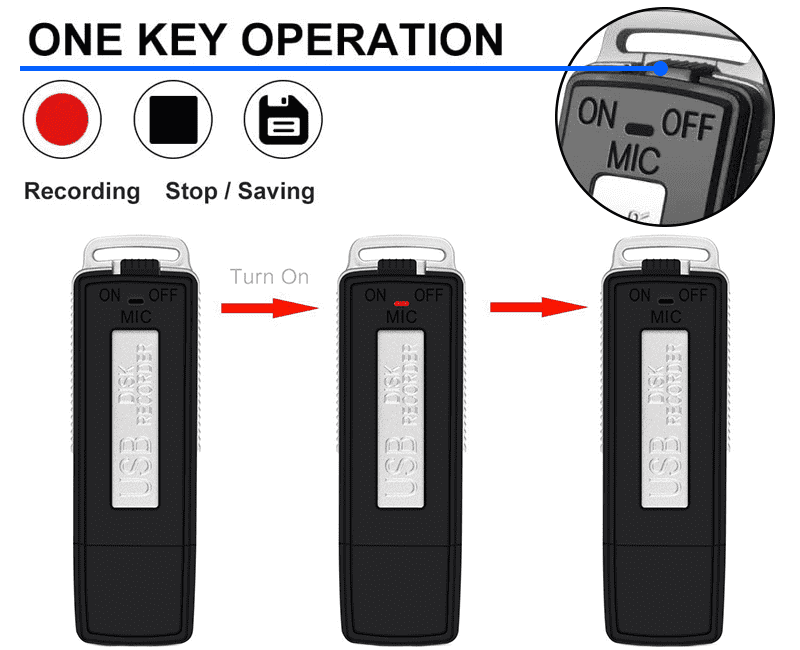 ONE KEY OPERATION

ON OFF
MIC

Recording Stop / Saving

ON OFF
MIC
USB DISK RECORDER

Turn On

ON OFF
MIC
USB DISK RECORDER

ON OFF
MIC
USB DISK RECORDER