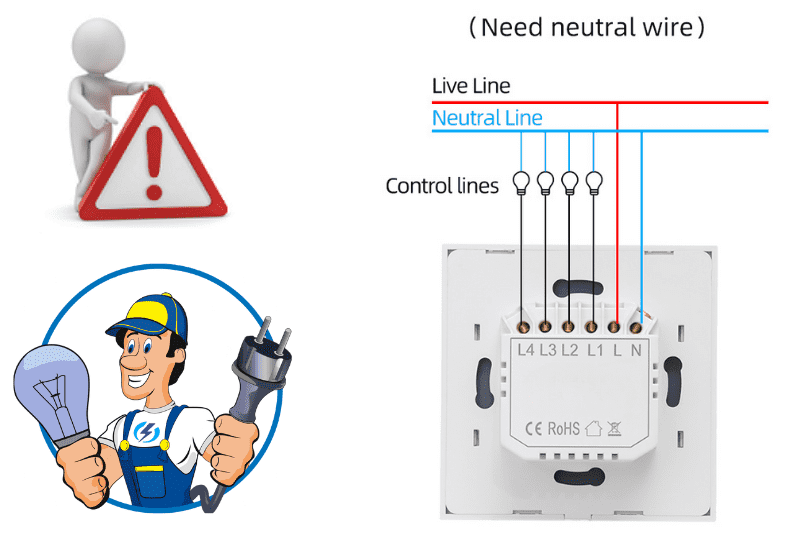 （Need neutral wire）

Live Line

Neutral Line

Control lines

L4 L3 L2 L1 L N

CE RoHS