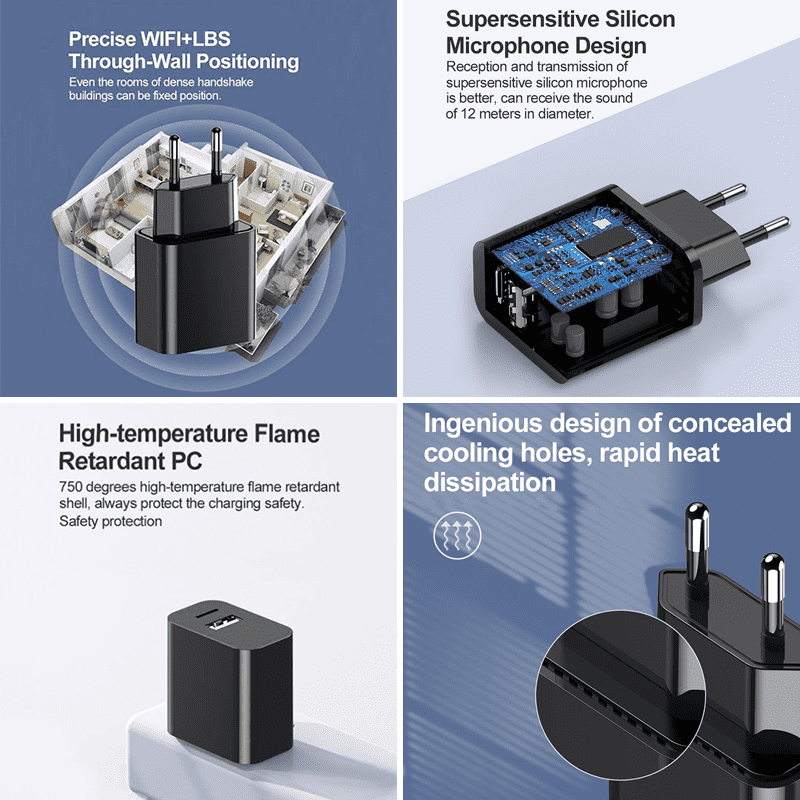 Precise WIFI+LBS Through-Wall Positioning

Even the rooms of dense handshake buildings can be fixed position.

Supersensitive Silicon Microphone Design

Reception and transmission of supersensitive silicon microphone is better, can receive the sound of 12 meters in diameter.

High-temperature Flame Retardant PC

750 degrees high-temperature flame retardant shell, always protect the charging safety. Safety protection

Ingenious design of concealed cooling holes, rapid heat dissipation