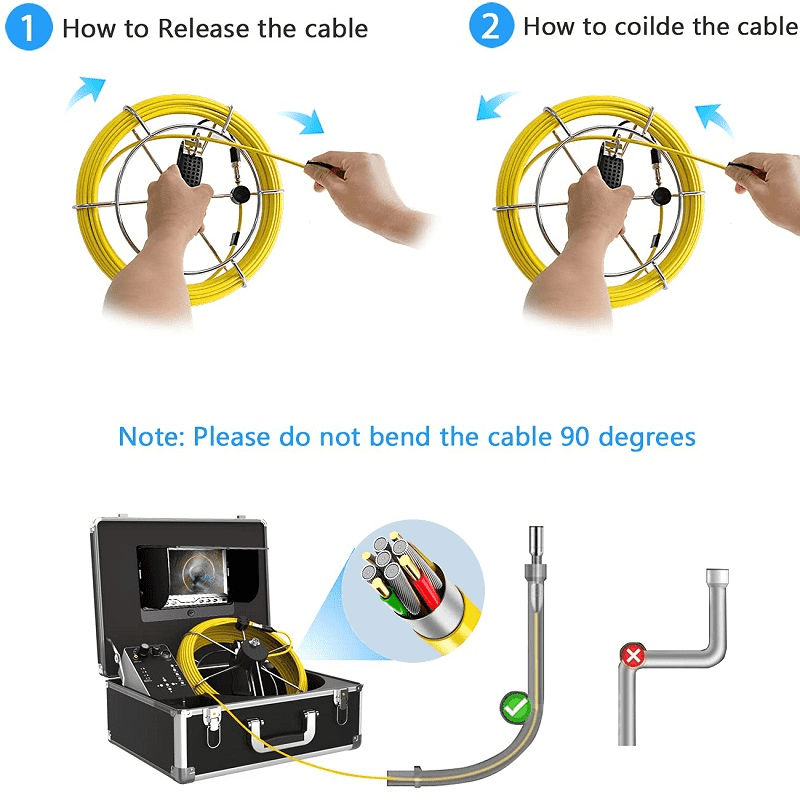 1 How to Release the cable

2 How to coilde the cable

Note: Please do not bend the cable 90 degrees